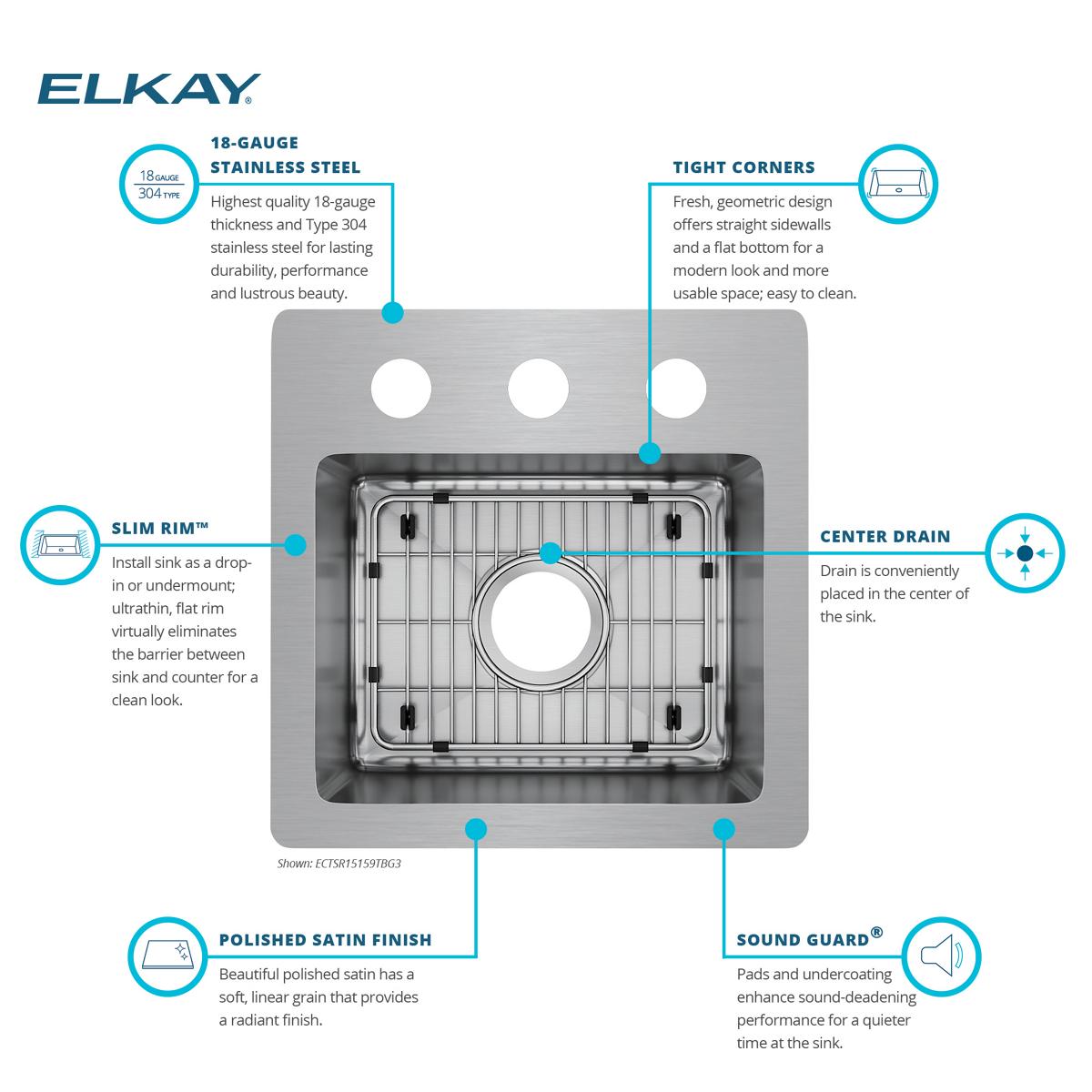 ELKAY®

18 GAUGE
304 TYPE

18-GAUGE STAINLESS STEEL

Highest quality 18-gauge thickness and Type 304 stainless steel for lasting durability, performance and lustrous beauty.

TIGHT CORNERS

Fresh, geometric design offers straight sidewalls and a flat bottom for a modern look and more usable space; easy to clean.

SLIM RIM™

Install sink as a drop-in or undermount; ultrathin, flat rim virtually eliminates the barrier between sink and counter for a clean look.

CENTER DRAIN

Drain is conveniently placed in the center of the sink.

Shown: ECTSR15159TBG3

POLISHED SATIN FINISH

Beautiful polished satin has a soft, linear grain that provides a radiant finish.

SOUND GUARD®

Pads and undercoating enhance sound-deadening performance for a quieter time at the sink.