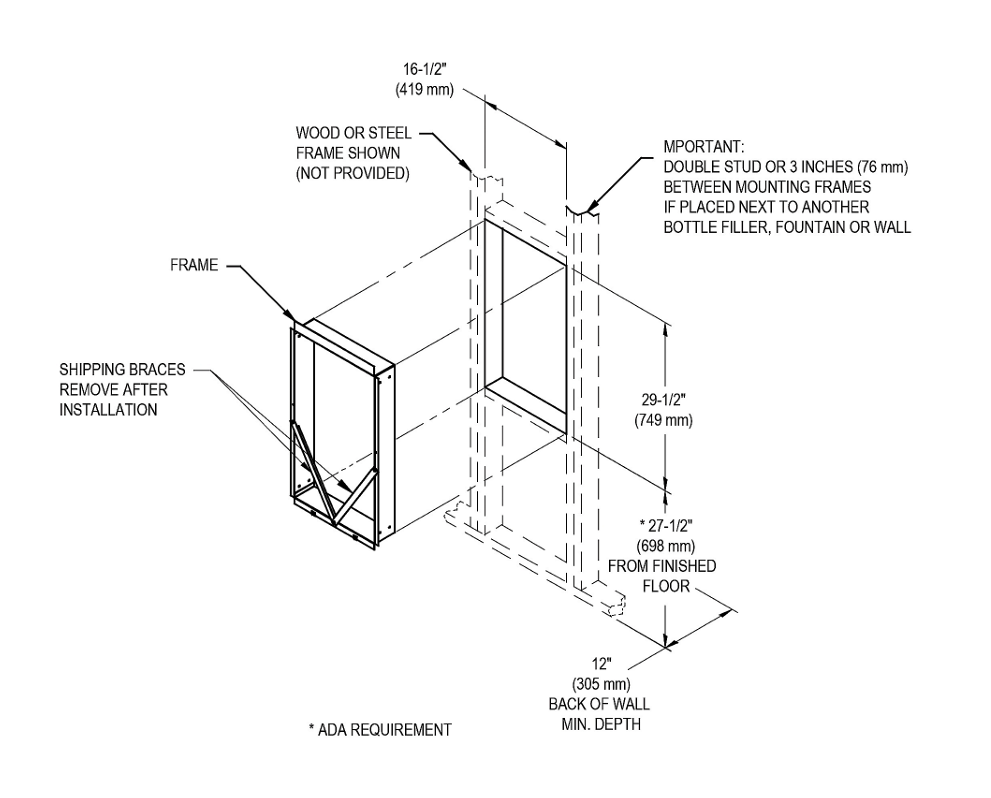 16-1/2"
(419 mm)

WOOD OR STEEL
FRAME SHOWN
(NOT PROVIDED)

MPORTANT:
DOUBLE STUD OR 3 INCHES (76 mm)
BETWEEN MOUNTING FRAMES
IF PLACED NEXT TO ANOTHER
BOTTLE FILLER, FOUNTAIN OR WALL

FRAME

SHIPPING BRACES
REMOVE AFTER
INSTALLATION

29-1/2"
(749 mm)

* 27-1/2"
(698 mm)
FROM FINISHED
FLOOR

12"
(305 mm)
BACK OF WALL
MIN. DEPTH

* ADA REQUIREMENT