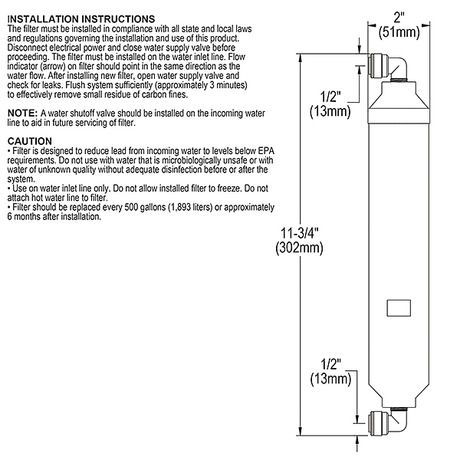 INSTALLATION INSTRUCTIONS
The filter must be installed in compliance with all state and local laws and regulations governing the installation and use of this product. Disconnect electrical power and close water supply valve before proceeding. The filter must be installed on the water inlet line. Flow indicator (arrow) on filter should point in the same direction as the water flow. After installing new filter, open water supply valve and check for leaks. Flush system sufficiently (approximately 3 minutes) to effectively remove small residue of carbon fines.

NOTE: A water shutoff valve should be installed on the incoming water line to aid in future servicing of filter.

CAUTION
• Filter is designed to reduce lead from incoming water to levels below EPA requirements. Do not use with water that is microbiologically unsafe or with water of unknown quality without adequate disinfection before or after the system.
• Use on water inlet line only. Do not allow installed filter to freeze. Do not attach hot water line to filter.
• Filter should be replaced every 500 gallons (1,893 liters) or approximately 6 months after installation.

2"
(51mm)

1/2"
(13mm)

11-3/4"
(302mm)

1/2"
(13mm)