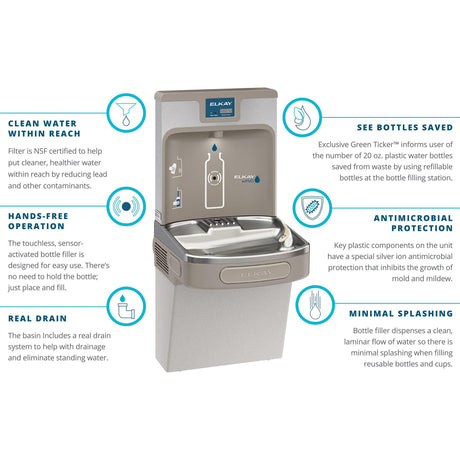 CLEAN WATER WITHIN REACH

Filter is NSF certified to help put cleaner, healthier water within reach by reducing lead and other contaminants.

HANDS-FREE OPERATION

The touchless, sensor-activated bottle filler is designed for easy use. There's no need to hold the bottle; just place and fill.

REAL DRAIN

The basin Includes a real drain system to help with drainage and eliminate standing water.

ELKAY

ELKAY

ELKAY

SEE BOTTLES SAVED

Exclusive Green Ticker™ informs user of the number of 20 oz. plastic water bottles saved from waste by using refillable bottles at the bottle filling station.

ANTIMICROBIAL PROTECTION

Key plastic components on the unit have a special silver ion antimicrobial protection that inhibits the growth of mold and mildew.

MINIMAL SPLASHING

Bottle filler dispenses a clean, laminar flow of water so there is minimal splashing when filling reusable bottles and cups.