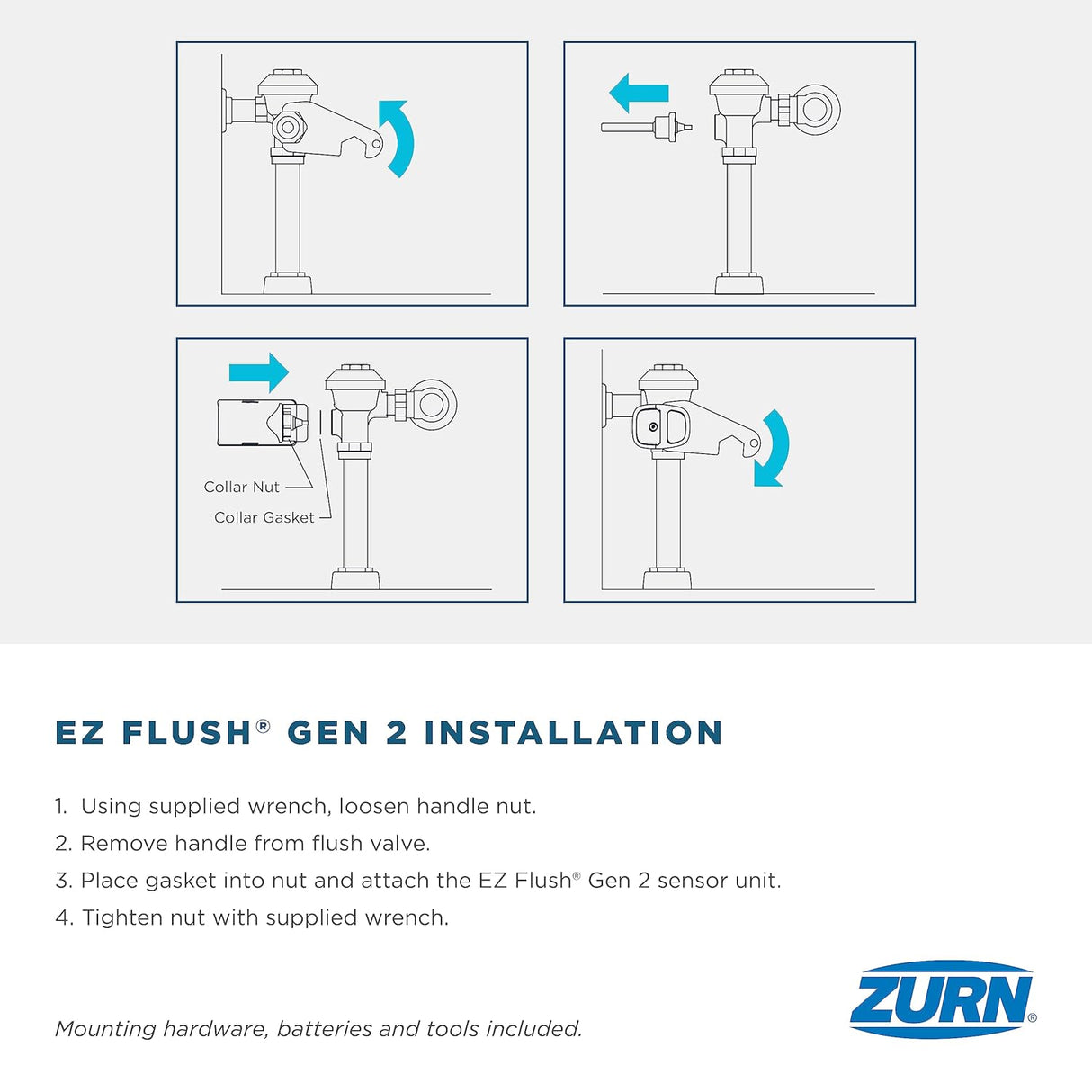 Collar Nut

Collar Gasket

EZ FLUSH® GEN 2 INSTALLATION

1. Using supplied wrench, loosen handle nut.
2. Remove handle from flush valve.
3. Place gasket into nut and attach the EZ Flush® Gen 2 sensor unit.
4. Tighten nut with supplied wrench.

Mounting hardware, batteries and tools included.

ZURN®