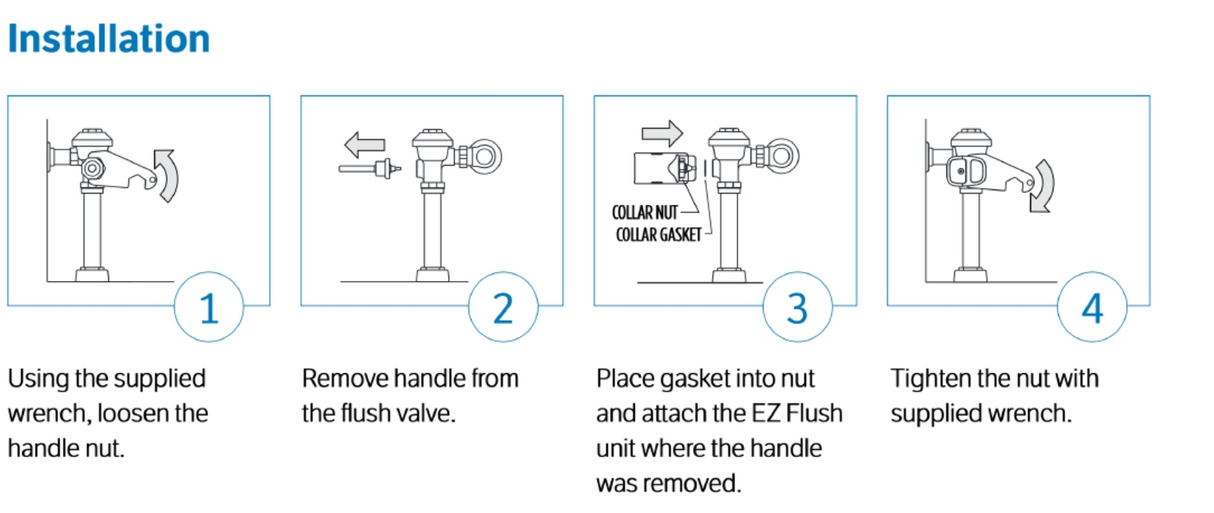 Installation

1

Using the supplied wrench, loosen the handle nut.

2

Remove handle from the flush valve.

COLLAR NUT
COLLAR GASKET

3

Place gasket into nut and attach the EZ Flush unit where the handle was removed.

4

Tighten the nut with supplied wrench.