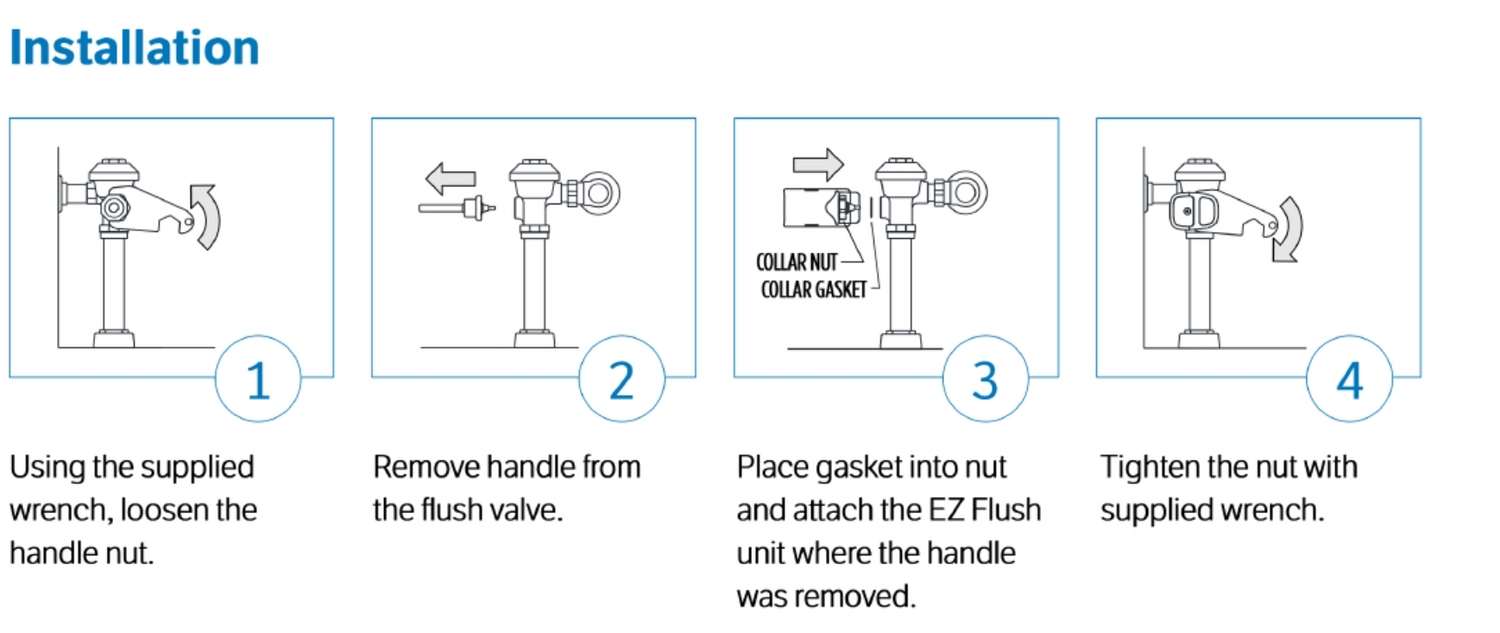 Installation

1

Using the supplied wrench, loosen the handle nut.

2

Remove handle from the flush valve.

COLLAR NUT
COLLAR GASKET

3

Place gasket into nut and attach the EZ Flush unit where the handle was removed.

4

Tighten the nut with supplied wrench.