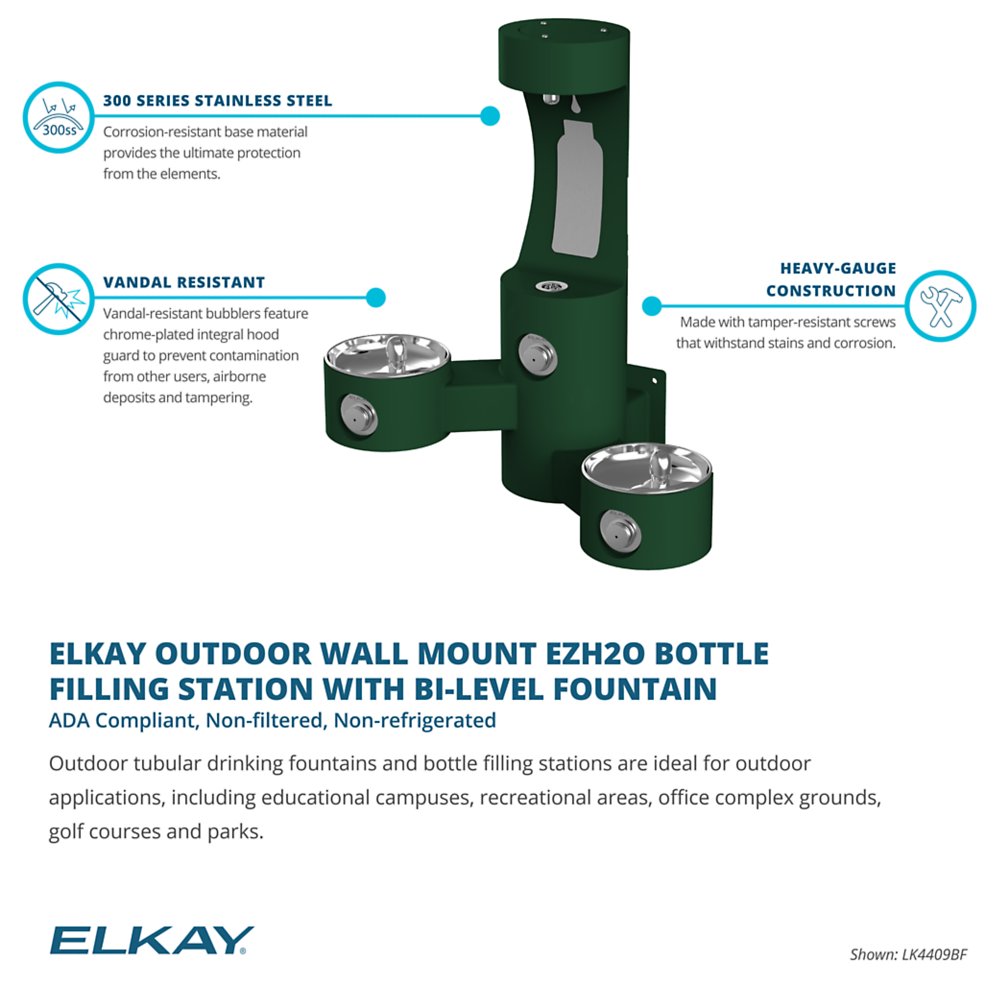 300ss

300 SERIES STAINLESS STEEL

Corrosion-resistant base material provides the ultimate protection from the elements.

VANDAL RESISTANT

Vandal-resistant bubblers feature chrome-plated integral hood guard to prevent contamination from other users, airborne deposits and tampering.

HEAVY-GAUGE CONSTRUCTION

Made with tamper-resistant screws that withstand stains and corrosion.

ELKAY OUTDOOR WALL MOUNT EZH2O BOTTLE FILLING STATION WITH BI-LEVEL FOUNTAIN

ADA Compliant, Non-filtered, Non-refrigerated

Outdoor tubular drinking fountains and bottle filling stations are ideal for outdoor applications, including educational campuses, recreational areas, office complex grounds, golf courses and parks.

ELKAY

Shown: LK4409BF