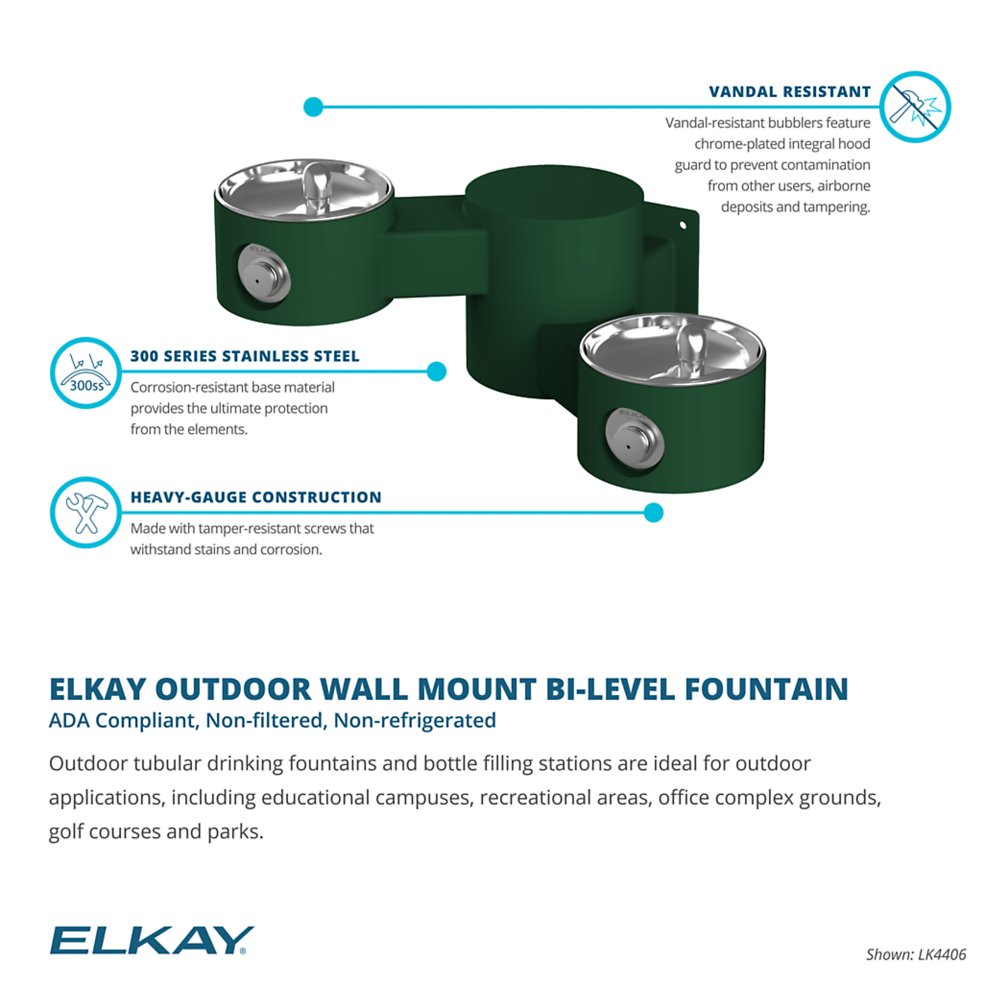 VANDAL RESISTANT
Vandal-resistant bubblers feature chrome-plated integral hood guard to prevent contamination from other users, airborne deposits and tampering.

300ss
300 SERIES STAINLESS STEEL
Corrosion-resistant base material provides the ultimate protection from the elements.

HEAVY-GAUGE CONSTRUCTION
Made with tamper-resistant screws that withstand stains and corrosion.

ELKAY OUTDOOR WALL MOUNT BI-LEVEL FOUNTAIN
ADA Compliant, Non-filtered, Non-refrigerated

Outdoor tubular drinking fountains and bottle filling stations are ideal for outdoor applications, including educational campuses, recreational areas, office complex grounds, golf courses and parks.

ELKAY

Shown: LK4406