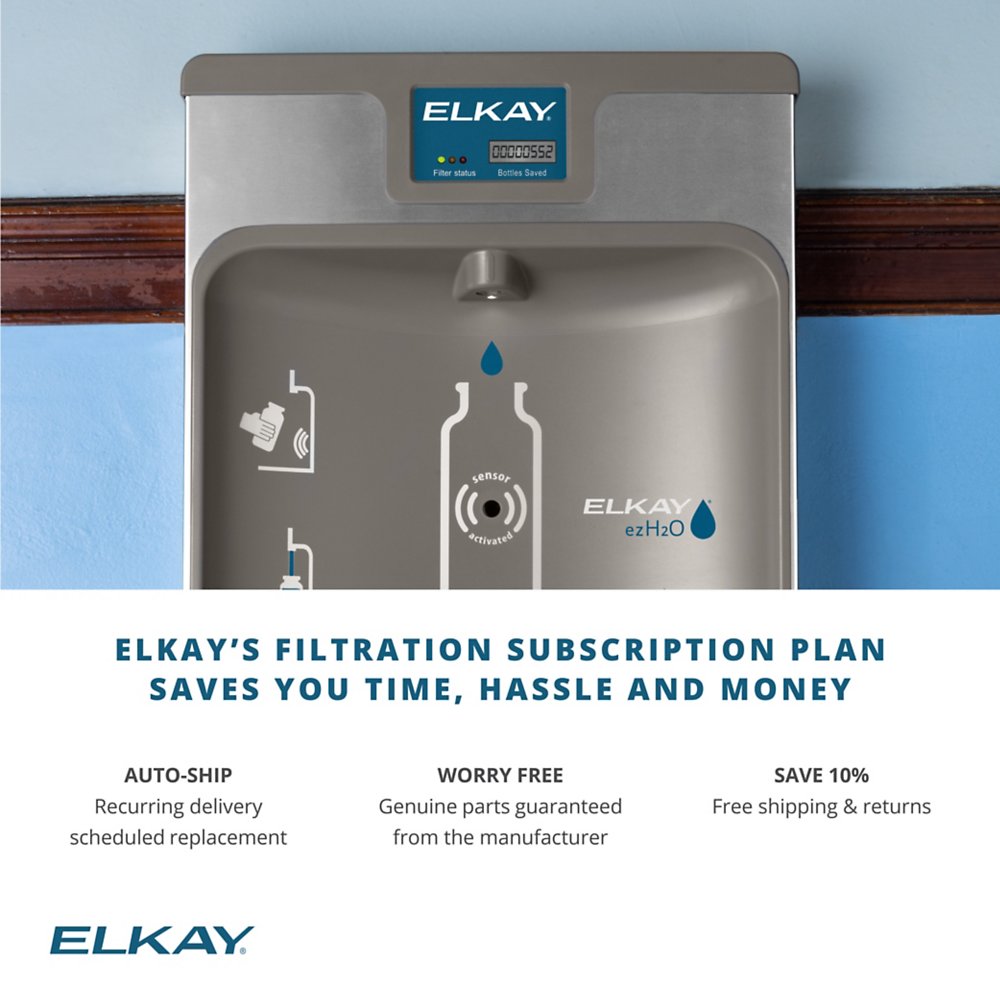 ELKAY

00000552

Filter status Bottles Saved

sensor activated

ELKAY ezH2O

ELKAY'S FILTRATION SUBSCRIPTION PLAN SAVES YOU TIME, HASSLE AND MONEY

AUTO-SHIP
Recurring delivery scheduled replacement

WORRY FREE
Genuine parts guaranteed from the manufacturer

SAVE 10%
Free shipping & returns

ELKAY