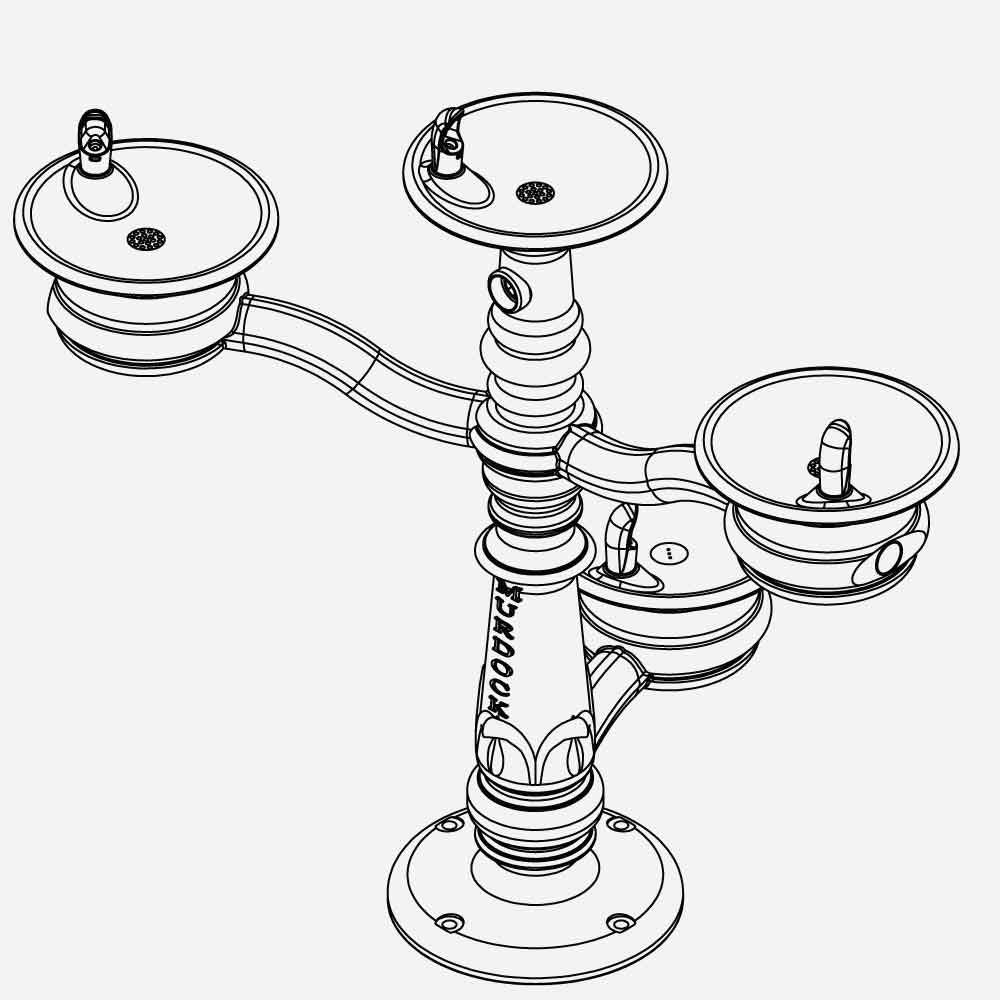 MURDOCK