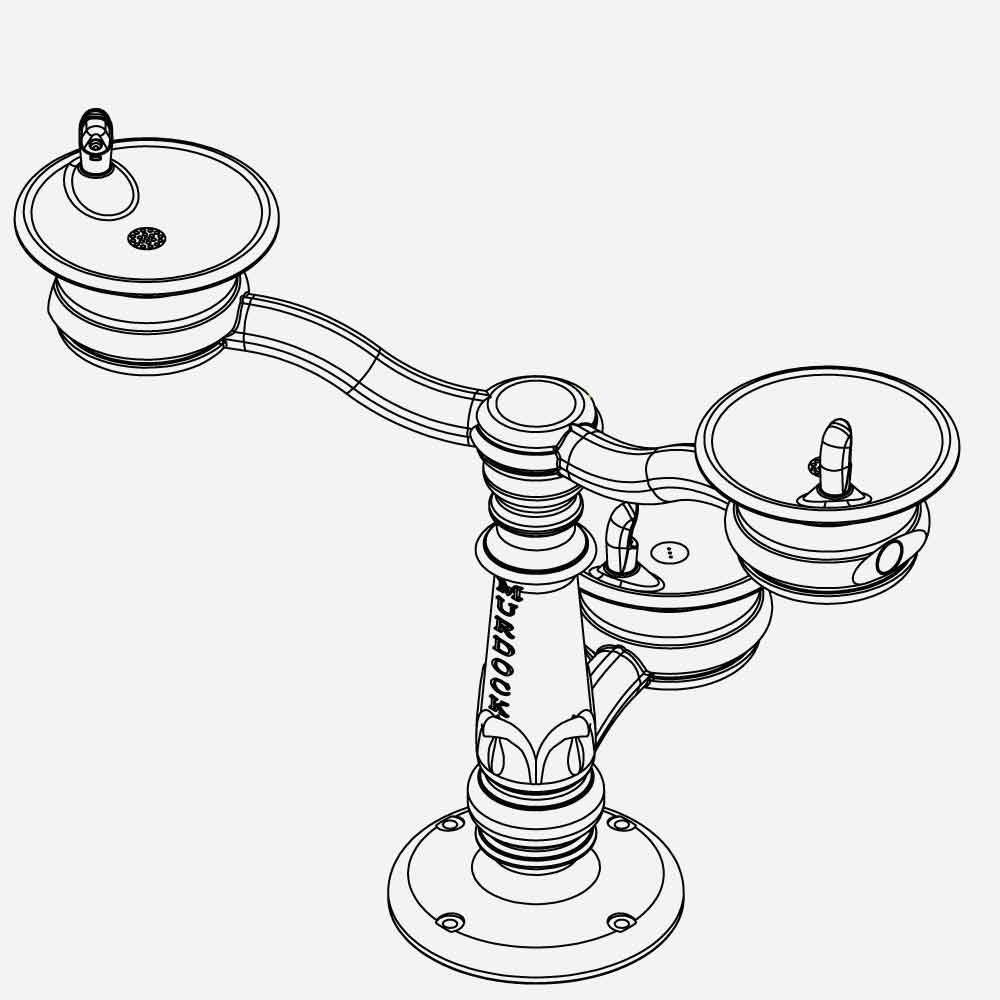 MURDOCK